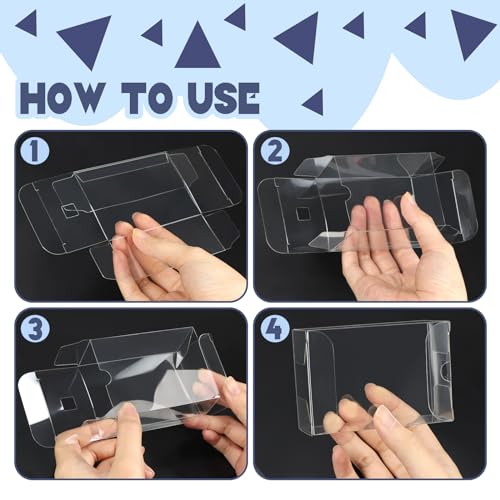 HOW TO USE

1

2

3

4