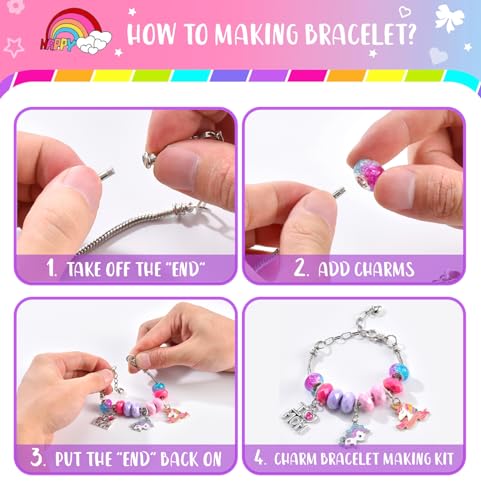 HAPPY

HOW TO MAKING BRACELET?

1. TAKE OFF THE "END"

2. ADD CHARMS

3. PUT THE "END" BACK ON

4. CHARM BRACELET MAKING KIT